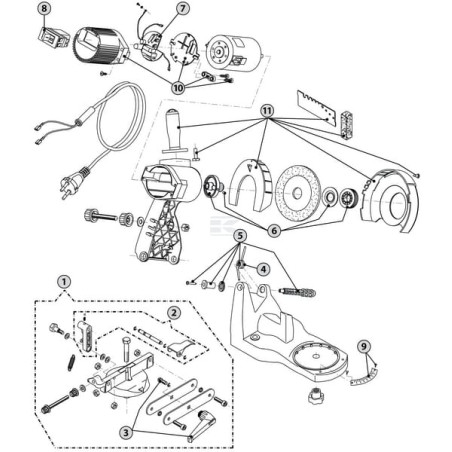 8
7
10
11
6
5
4
1
2
9
3